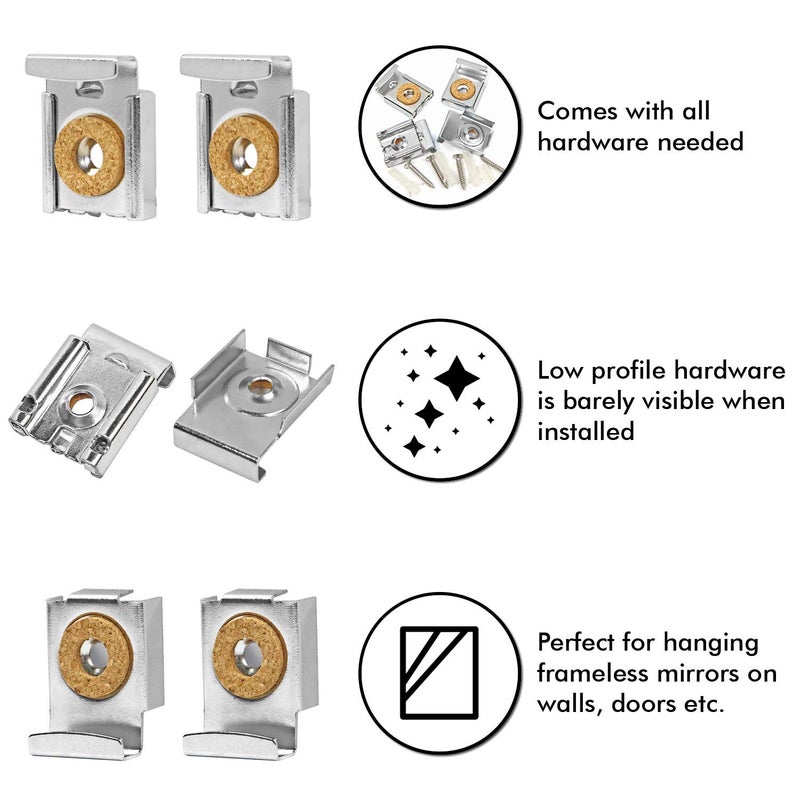 Comes with all hardware needed

Low profile hardware is barely visible when installed

Perfect for hanging frameless mirrors on walls, doors etc.